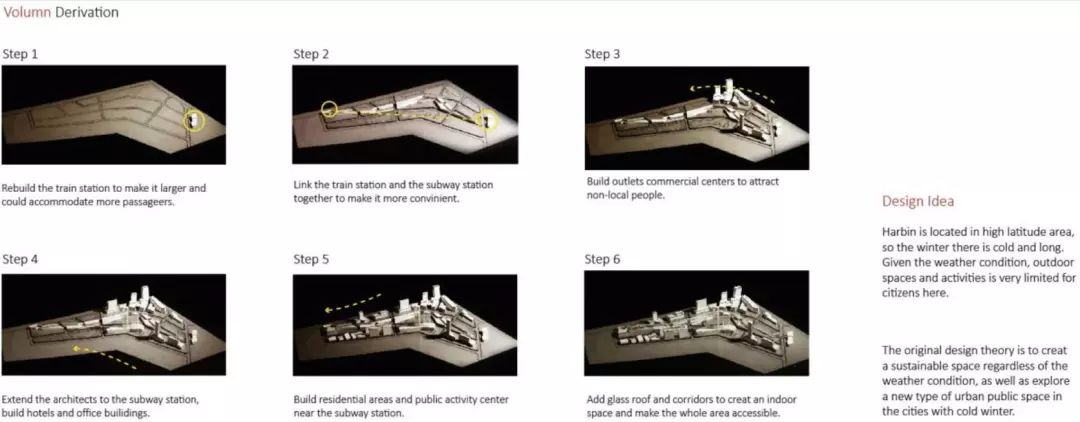 Volumn Derivation

Step 1

Rebuild the train station to make it larger and could accommodate more passageers.

Step 2

Link the train station and the subway station together to make it more convinient.

Step 3

Build outlets commercial centers to attract non-local people.

Step 4

Extend the architects to the subway station, build hotels and office buildings.

Step 5

Build residential areas and public activity center near the subway station.

Step 6

Add glass roof and corridors to creat an indoor space and make the whole area accessible.

Design Idea

Harbin is located in high latitude area, so the winter there is cold and long. Given the weather condition, outdoor spaces and activities is very limited for citizens here.

The original design theory is to creat a sustainable space regardless of the weather condition, as well as explore a new type of urban public space in the cities with cold winter.